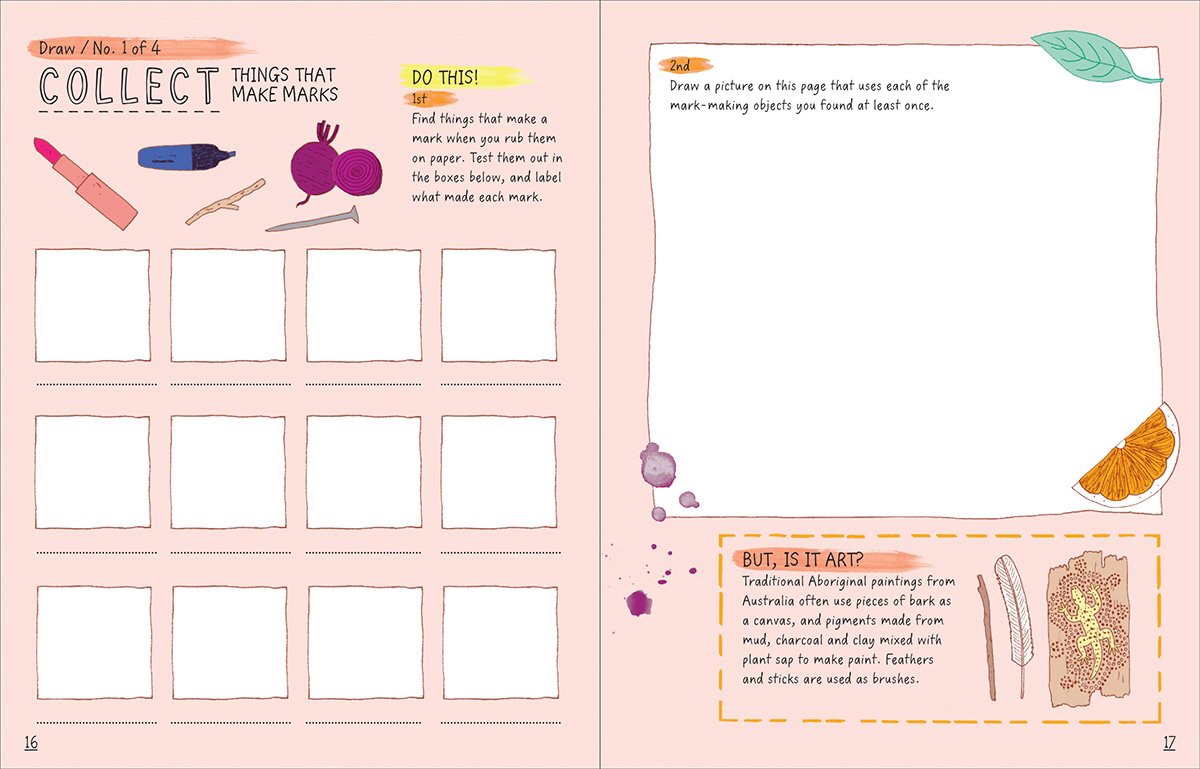 Draw / No. 1 of 4

COLLECT THINGS THAT MAKE MARKS

DO THIS!

1st

Find things that make a mark when you rub them on paper. Test them out in the boxes below, and label what made each mark.

16

2nd

Draw a picture on this page that uses each of the mark-making objects you found at least once.

BUT, IS IT ART?

Traditional Aboriginal paintings from Australia often use pieces of bark as a canvas, and pigments made from mud, charcoal and clay mixed with plant sap to make paint. Feathers and sticks are used as brushes.

17